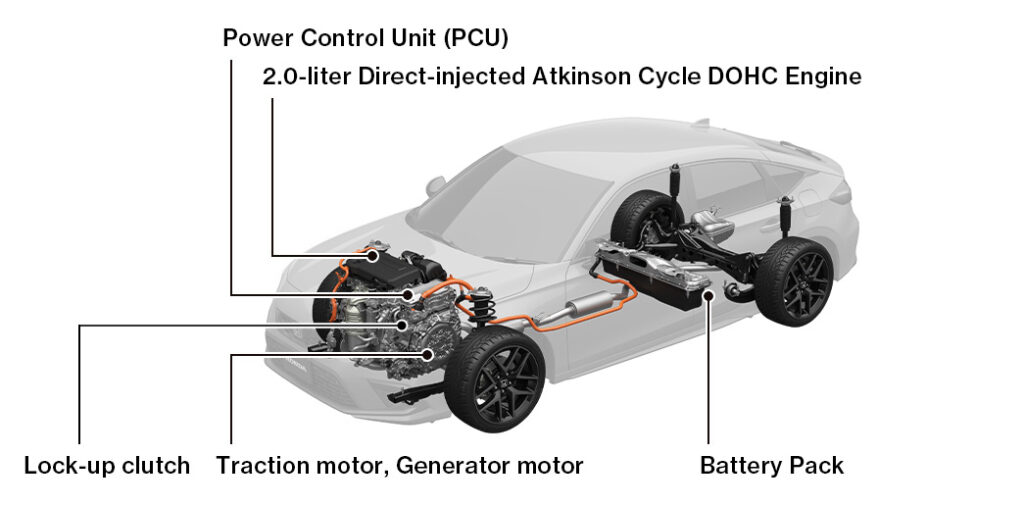 Power Control Unit (PCU)

2.0-liter Direct-injected Atkinson Cycle DOHC Engine

Lock-up clutch

Traction motor, Generator motor

Battery Pack